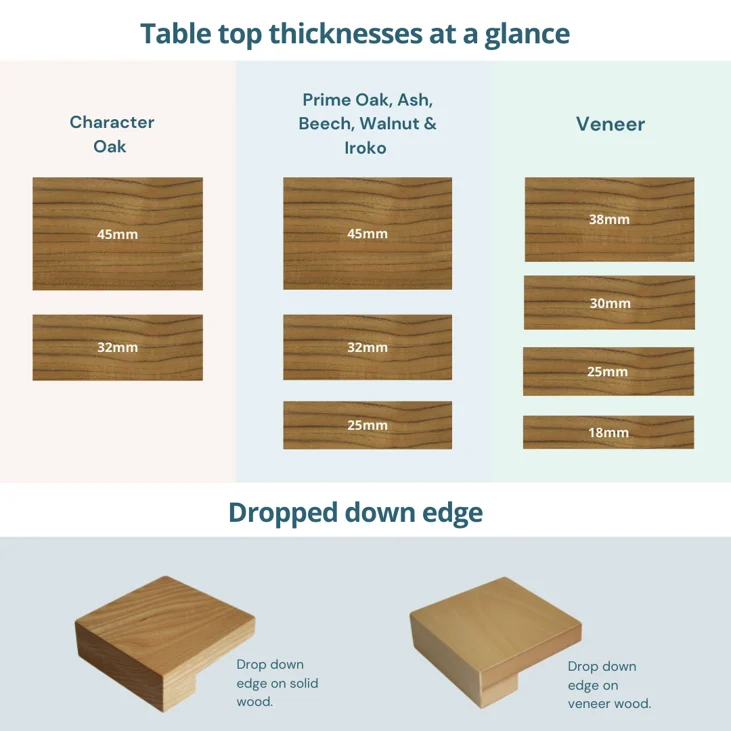 Table top thicknesses at a glance

Character Oak

45mm

32mm

Prime Oak, Ash, Beech, Walnut & Iroko

45mm

32mm

25mm

Veneer

38mm

30mm

25mm

18mm

Dropped down edge

Drop down edge on solid wood.

Drop down edge on veneer wood.